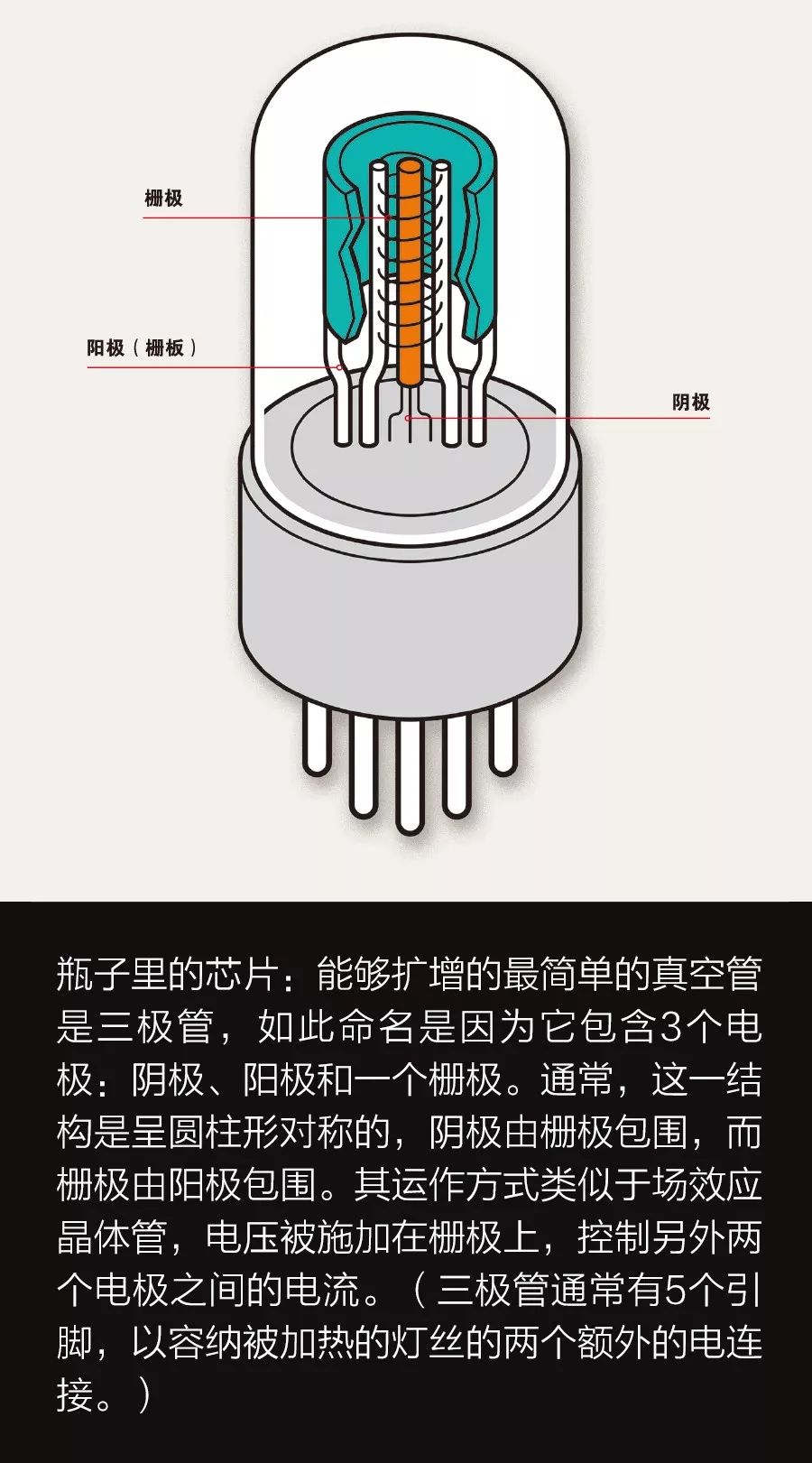 栅极

阳极（栅板）

阴极

瓶子里的芯片：能够扩增的最简单的真空管是三极管，如此命名是因为它包含3个电极：阴极、阳极和一个栅极。通常，这一结构是呈圆柱形对称的，阴极由栅极包围，而栅极由阳极包围。其运作方式类似于场效应晶体管，电压被施加在栅极上，控制另外两个电极之间的电流。（三极管通常有5个引脚，以容纳被加热的灯丝的两个额外的电连接。）